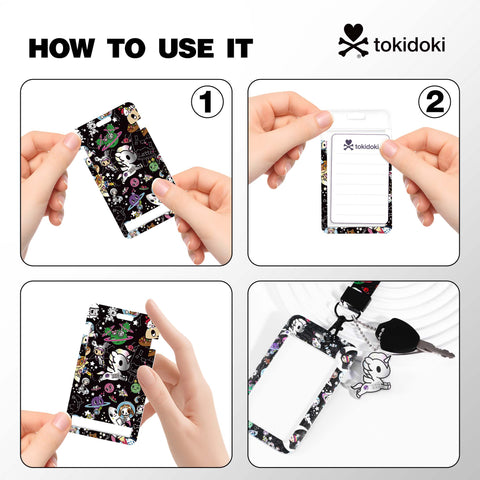 HOW TO USE IT

tokidoki

1

2

tokidoki