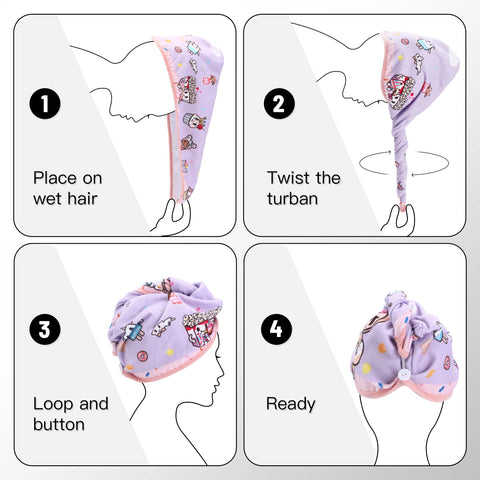 1
Place on wet hair

2
Twist the turban

3
Loop and button

4
Ready