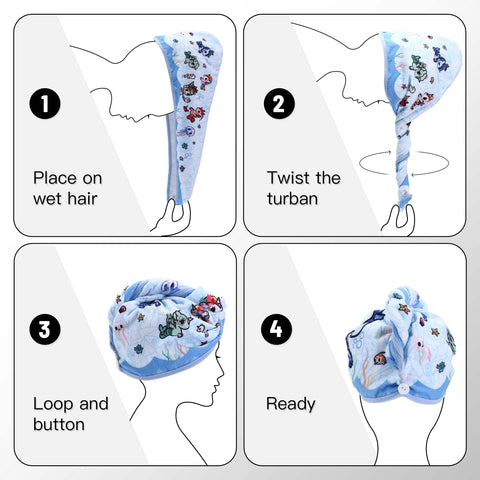 1

Place on wet hair

2

Twist the turban

3

Loop and button

4

Ready